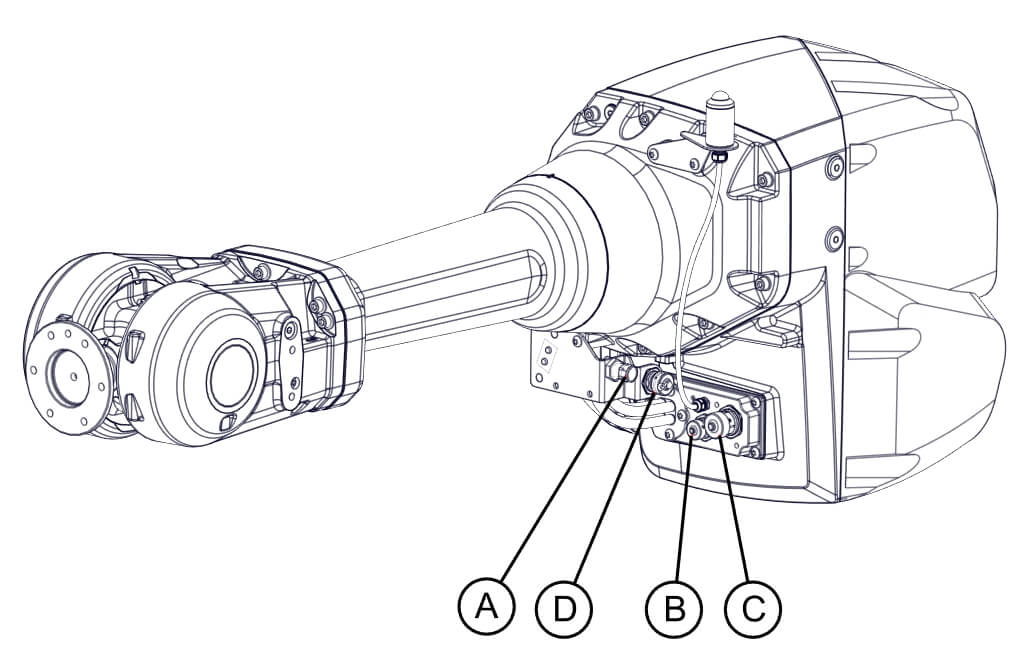 A D B C